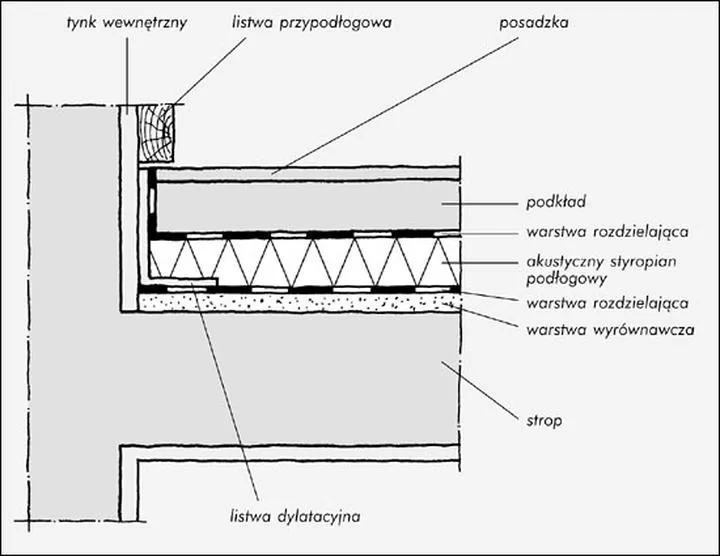 tynk wewnętrzny
listwa przypodłogowa
posadzka
podkład
warstwa rozdzielająca
akustyczny styropian podłogowy
warstwa rozdzielająca
warstwa wyrównawcza
strop
listwa dylatacyjna